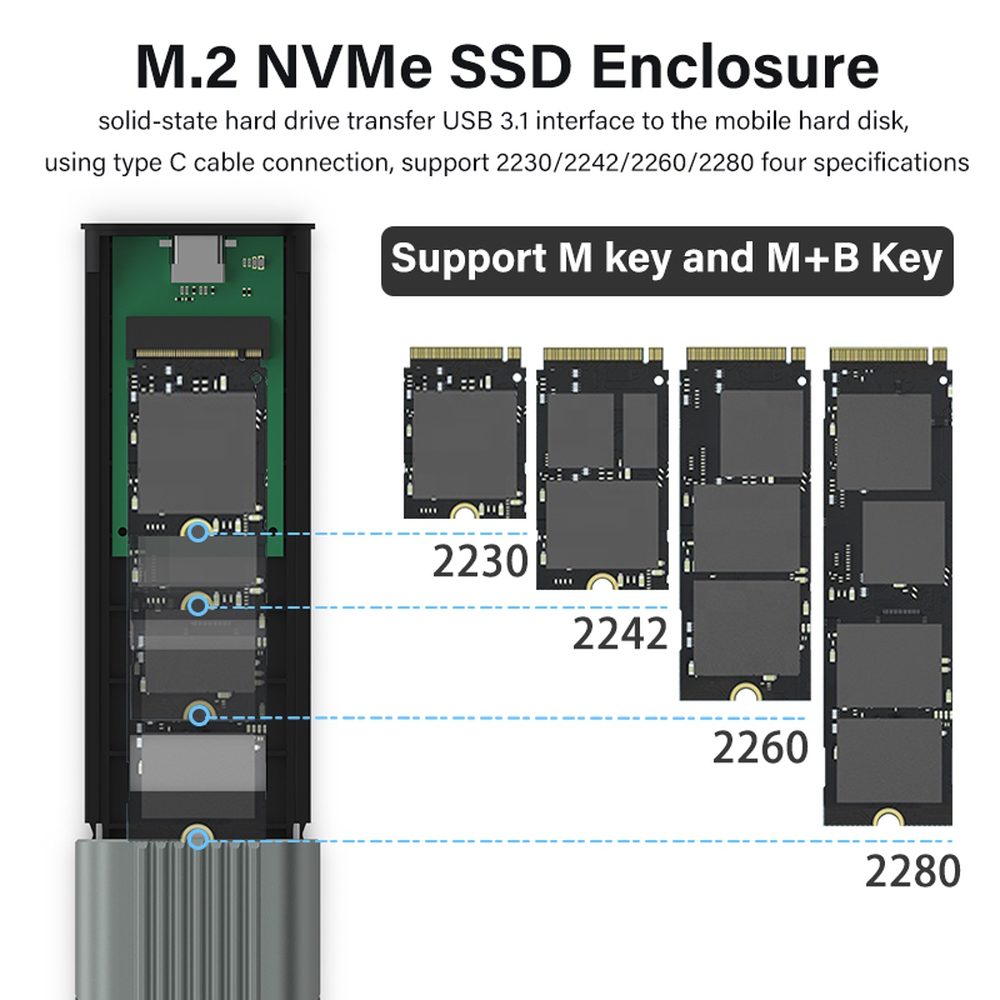 M.2 NVMe SSD Enclosure

solid-state hard drive transfer USB 3.1 interface to the mobile hard disk, using type C cable connection, support 2230/2242/2260/2280 four specifications

Support M key and M+B Key

2230

2242

2260

2280